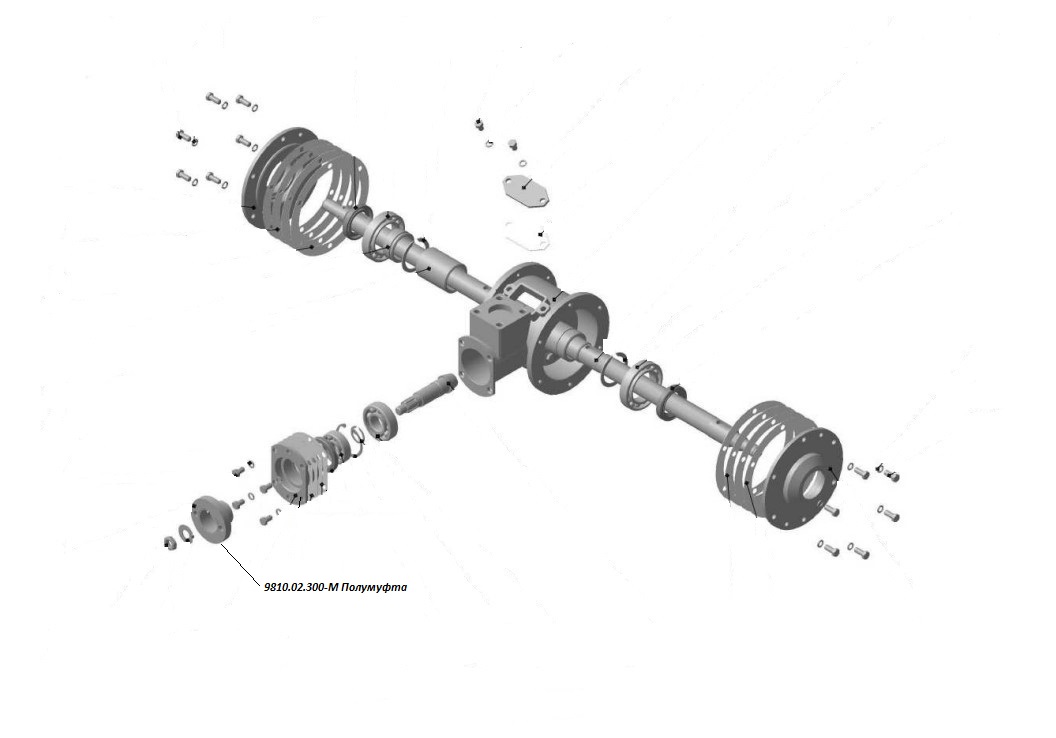 9810.02.300-М Полумуфта